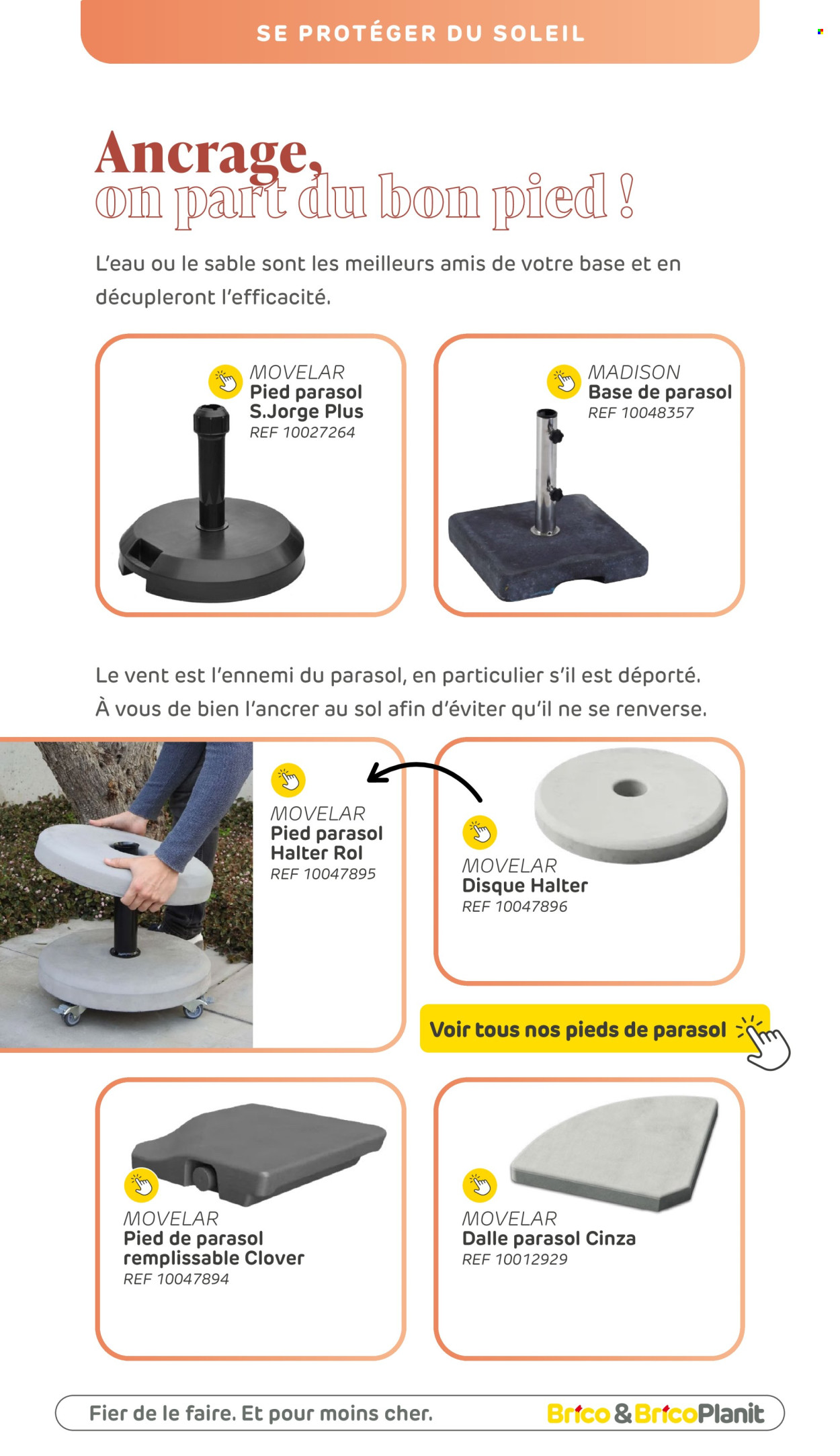 SE PROTÉGER DU SOLEIL

Ancrage, on part du bon pied !

L'eau ou le sable sont les meilleurs amis de votre base et en décupleront l'efficacité.

MOVELAR
Pied parasol S.Jorge Plus
REF 10027264

MADISON
Base de parasol
REF 10048357

Le vent est l'ennemi du parasol, en particulier s'il est déporté. À vous de bien l'ancrer au sol afin d'éviter qu'il ne se renverse.

MOVELAR
Pied parasol Halter Rol
REF 10047895

MOVELAR
Disque Halter
REF 10047896

Voir tous nos pieds de parasol

MOVELAR
Pied de parasol remplissable Clover
REF 10047894

MOVELAR
Dalle parasol Cinza
REF 10012929

Fier de le faire. Et pour moins cher.

Brico & BricoPlanit